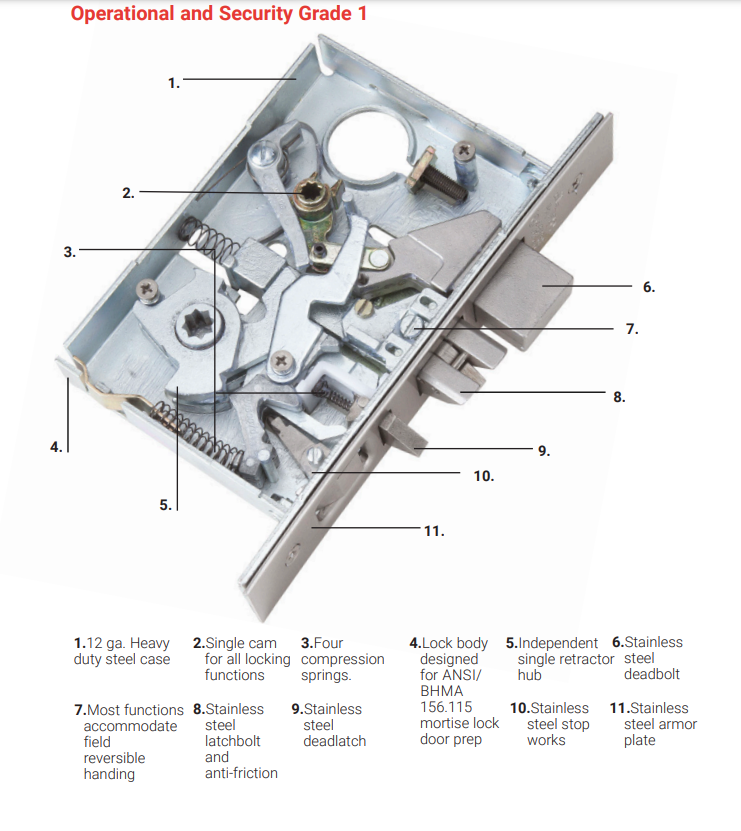 Operational and Security Grade 1

1.

2.

3.

4.

5.

6.

7.

8.

9.

10.

11.

1.12 ga. Heavy duty steel case

2.Single cam for all locking functions

3.Four compression springs.

4.Lock body designed for ANSI/ BHMA 156.115 mortise lock door prep

5.Independent single retractor hub

6.Stainless steel deadbolt

7.Most functions accommodate field reversible handing

8.Stainless steel latchbolt and anti-friction

9.Stainless steel deadlatch

10.Stainless steel stop works

11.Stainless steel armor plate