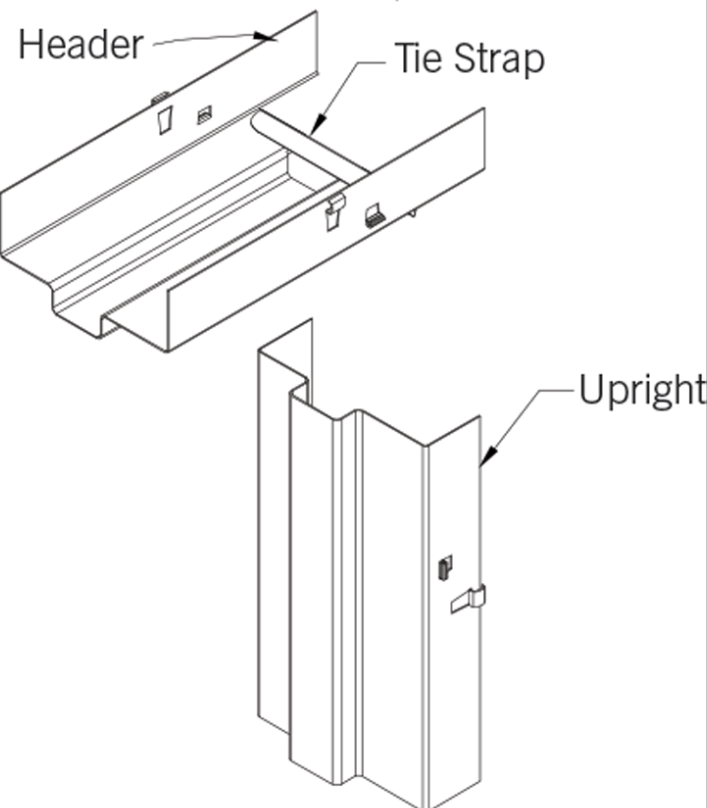 Header

Tie Strap

Upright