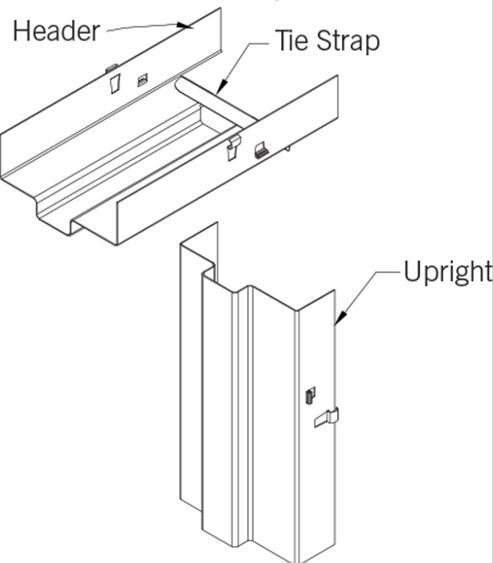 Header

Tie Strap

Upright